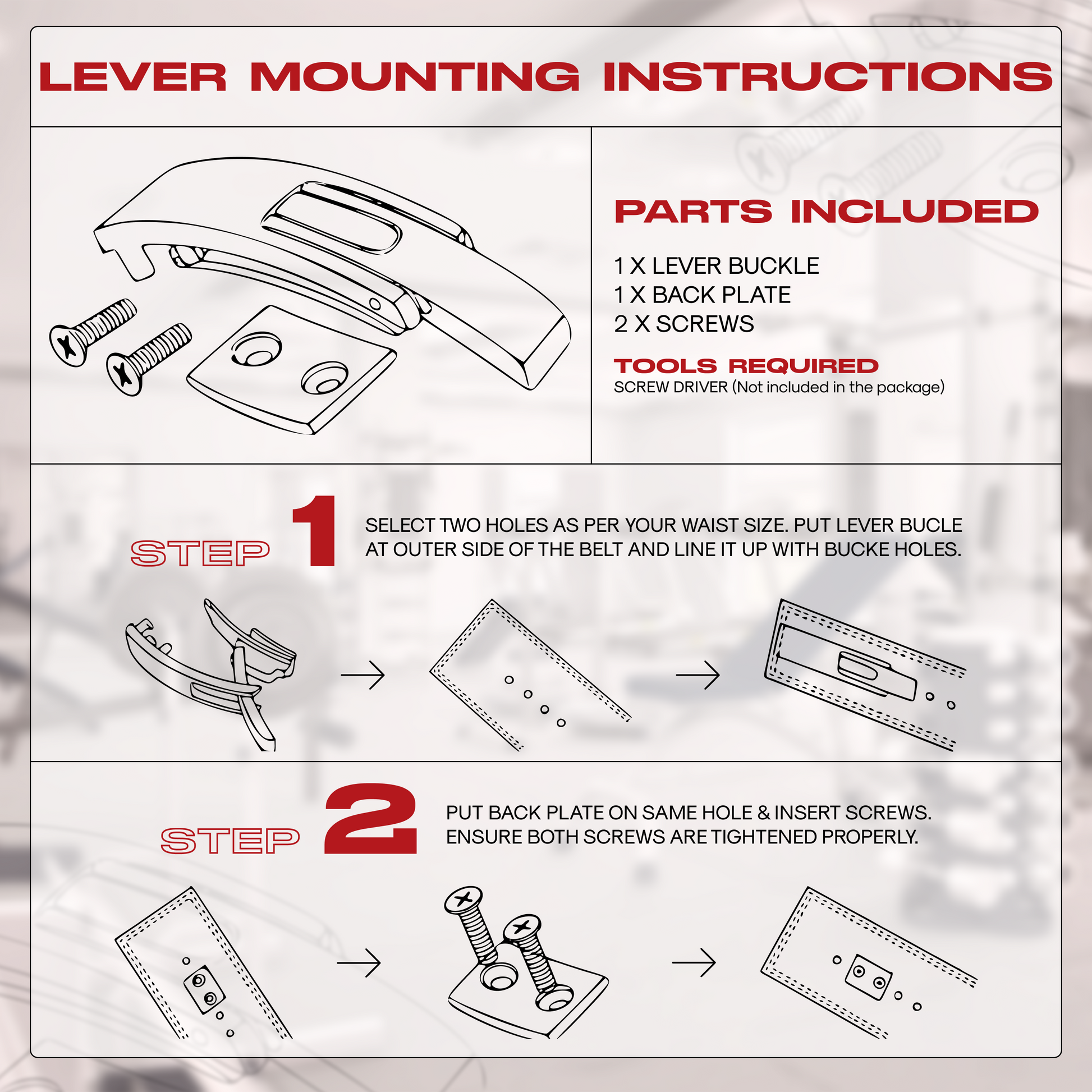 LEVER MOUNTING INSTRUCTIONS

PARTS INCLUDED

1 X LEVER BUCKLE
1 X BACK PLATE
2 X SCREWS

TOOLS REQUIRED
SCREW DRIVER (Not included in the package)

STEP 1

SELECT TWO HOLES AS PER YOUR WAIST SIZE. PUT LEVER BUCLE AT OUTER SIDE OF THE BELT AND LINE IT UP WITH BUCKE HOLES.

STEP 2

PUT BACK PLATE ON SAME HOLE & INSERT SCREWS. ENSURE BOTH SCREWS ARE TIGHTENED PROPERLY.