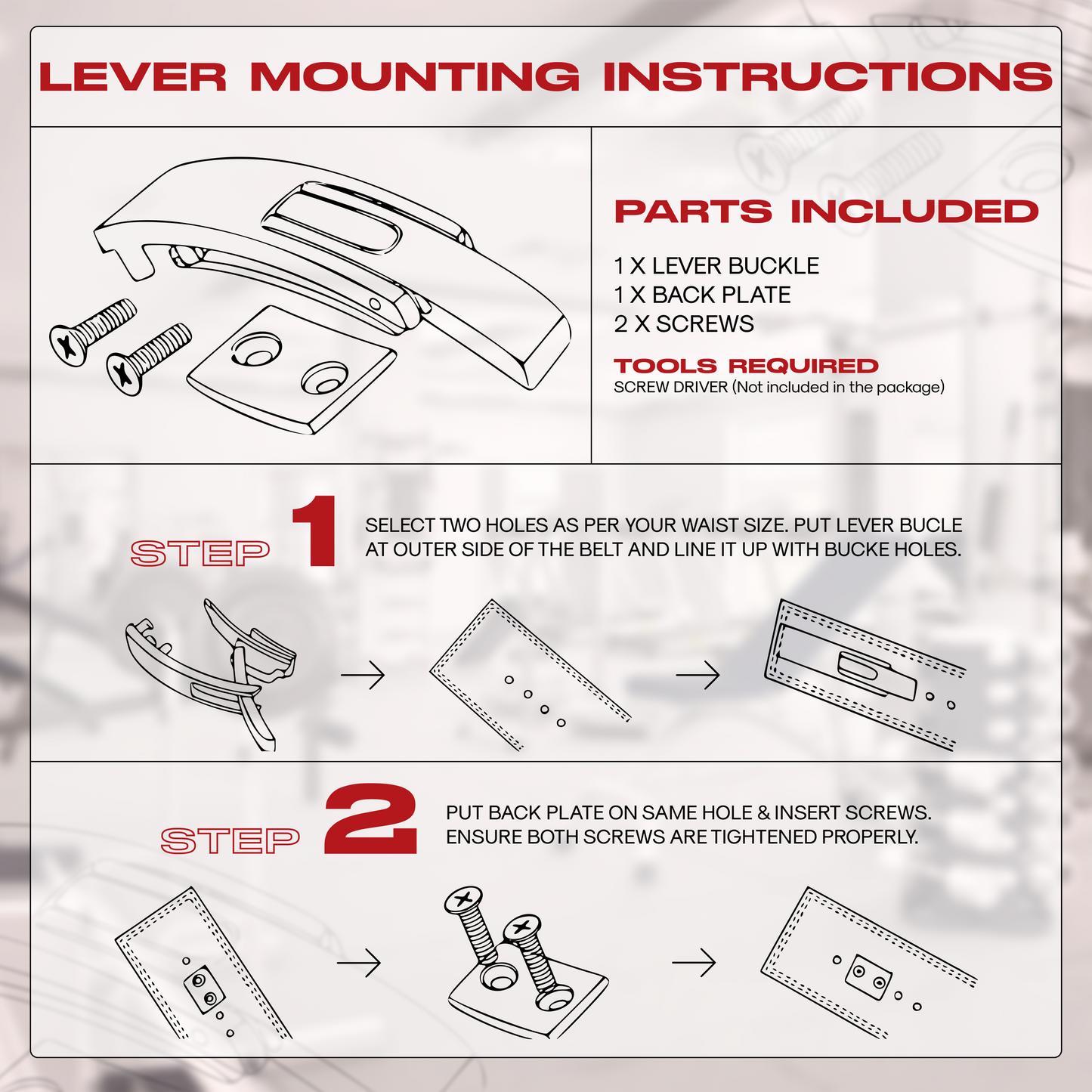 LEVER MOUNTING INSTRUCTIONS

PARTS INCLUDED

1 X LEVER BUCKLE
1 X BACK PLATE
2 X SCREWS

TOOLS REQUIRED
SCREW DRIVER (Not included in the package)

STEP 1

SELECT TWO HOLES AS PER YOUR WAIST SIZE. PUT LEVER BUCLE AT OUTER SIDE OF THE BELT AND LINE IT UP WITH BUCKE HOLES.

STEP 2

PUT BACK PLATE ON SAME HOLE & INSERT SCREWS. ENSURE BOTH SCREWS ARE TIGHTENED PROPERLY.