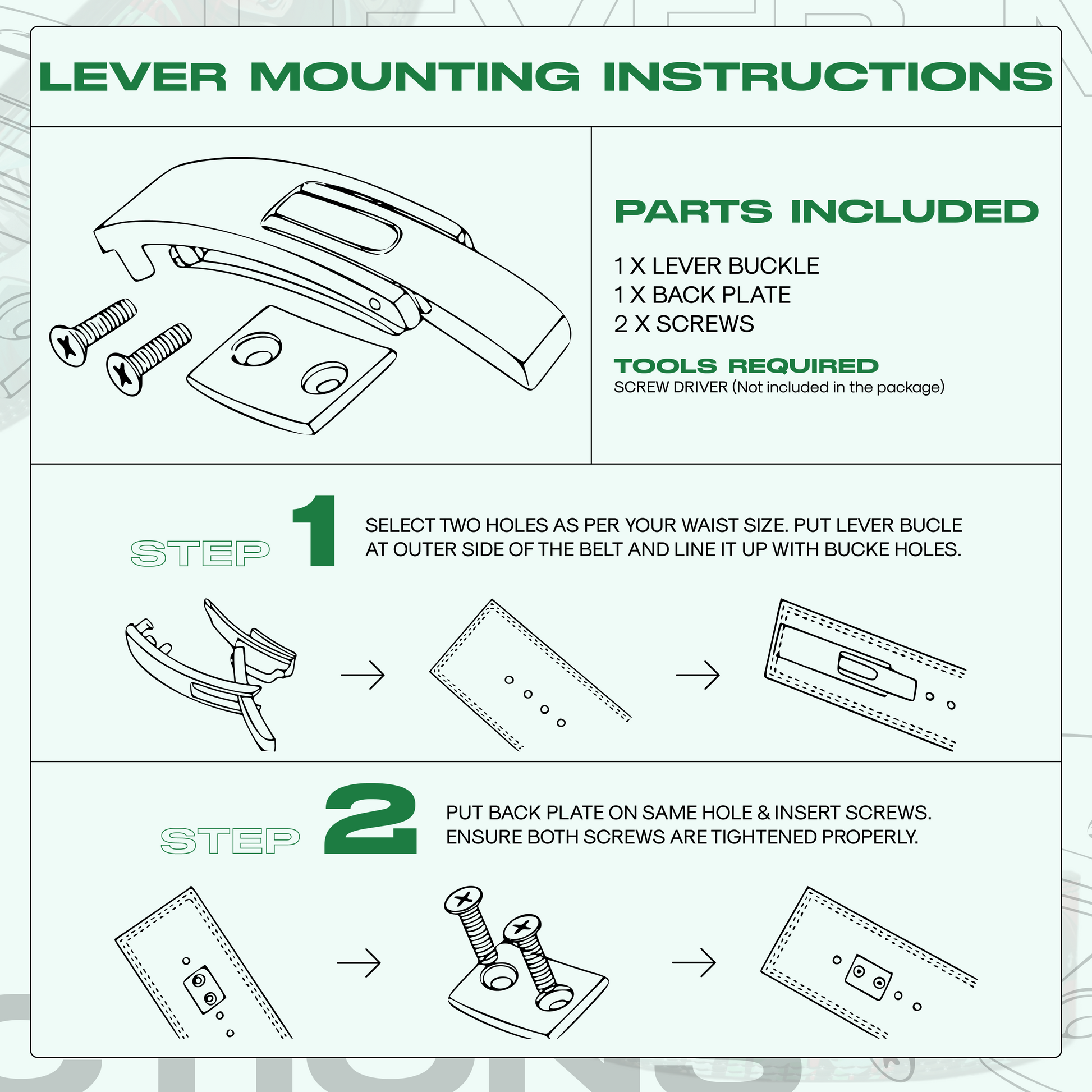 LEVER MOUNTING INSTRUCTIONS

PARTS INCLUDED

1 X LEVER BUCKLE
1 X BACK PLATE
2 X SCREWS

TOOLS REQUIRED
SCREW DRIVER (Not included in the package)

STEP 1

SELECT TWO HOLES AS PER YOUR WAIST SIZE. PUT LEVER BUCLE AT OUTER SIDE OF THE BELT AND LINE IT UP WITH BUCKE HOLES.

STEP 2

PUT BACK PLATE ON SAME HOLE & INSERT SCREWS. ENSURE BOTH SCREWS ARE TIGHTENED PROPERLY.