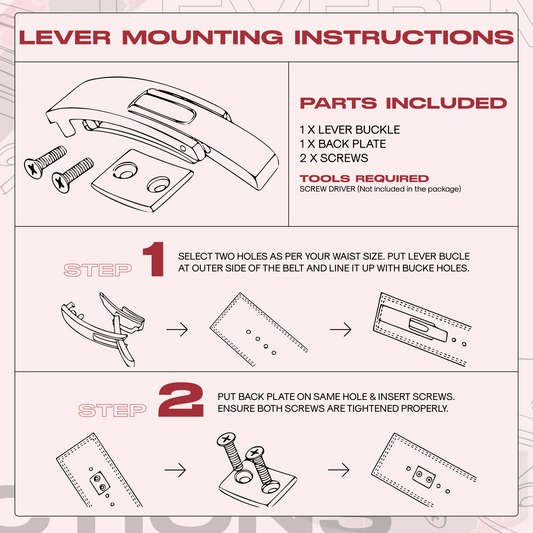 LEVER MOUNTING INSTRUCTIONS

PARTS INCLUDED

1 X LEVER BUCKLE
1 X BACK PLATE
2 X SCREWS

TOOLS REQUIRED
SCREW DRIVER (Not included in the package)

STEP 1

SELECT TWO HOLES AS PER YOUR WAIST SIZE. PUT LEVER BUCLE AT OUTER SIDE OF THE BELT AND LINE IT UP WITH BUCKE HOLES.

STEP 2

PUT BACK PLATE ON SAME HOLE & INSERT SCREWS. ENSURE BOTH SCREWS ARE TIGHTENED PROPERLY.