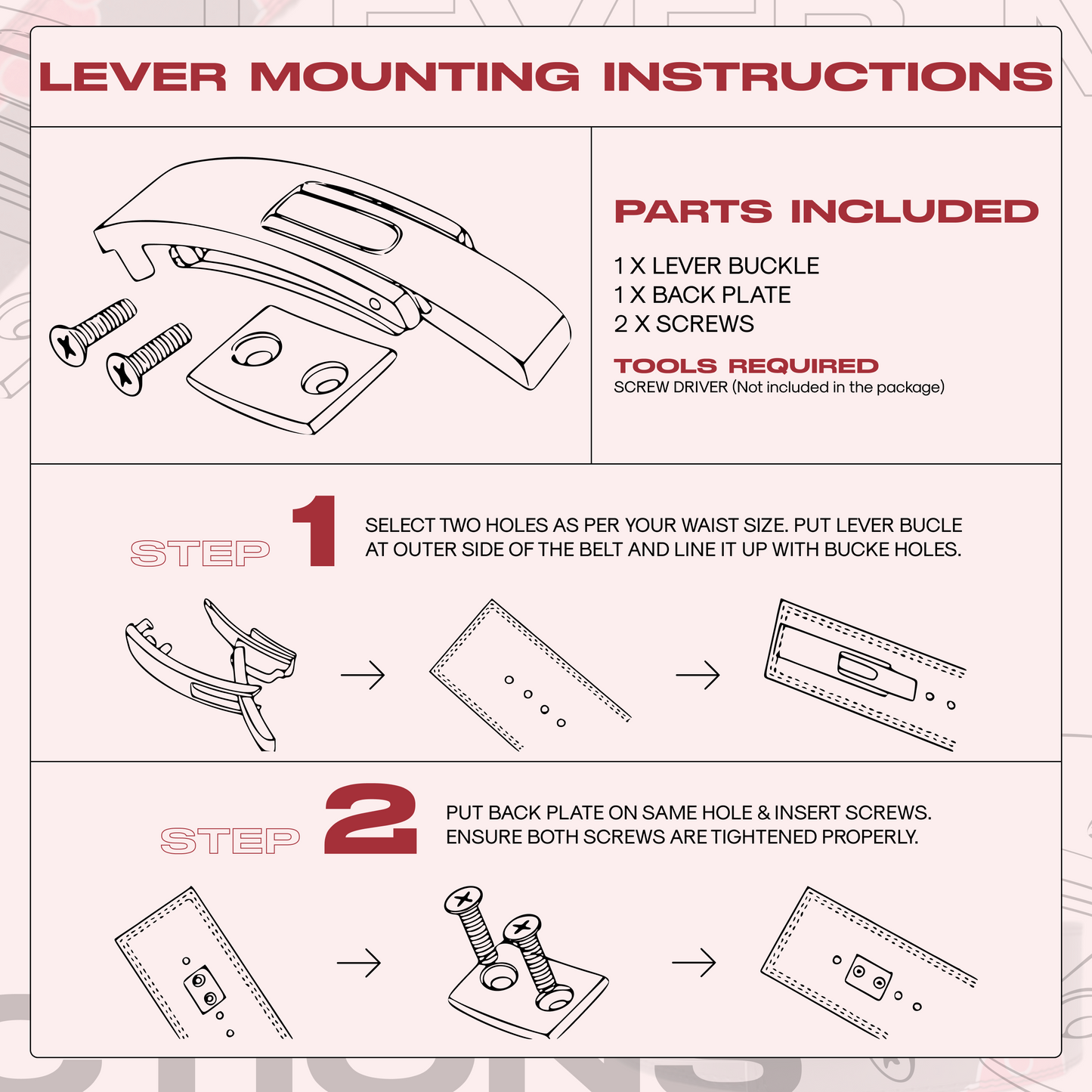 LEVER MOUNTING INSTRUCTIONS

PARTS INCLUDED

1 X LEVER BUCKLE
1 X BACK PLATE
2 X SCREWS

TOOLS REQUIRED
SCREW DRIVER (Not included in the package)

STEP 1

SELECT TWO HOLES AS PER YOUR WAIST SIZE. PUT LEVER BUCLE AT OUTER SIDE OF THE BELT AND LINE IT UP WITH BUCKE HOLES.

STEP 2

PUT BACK PLATE ON SAME HOLE & INSERT SCREWS. ENSURE BOTH SCREWS ARE TIGHTENED PROPERLY.