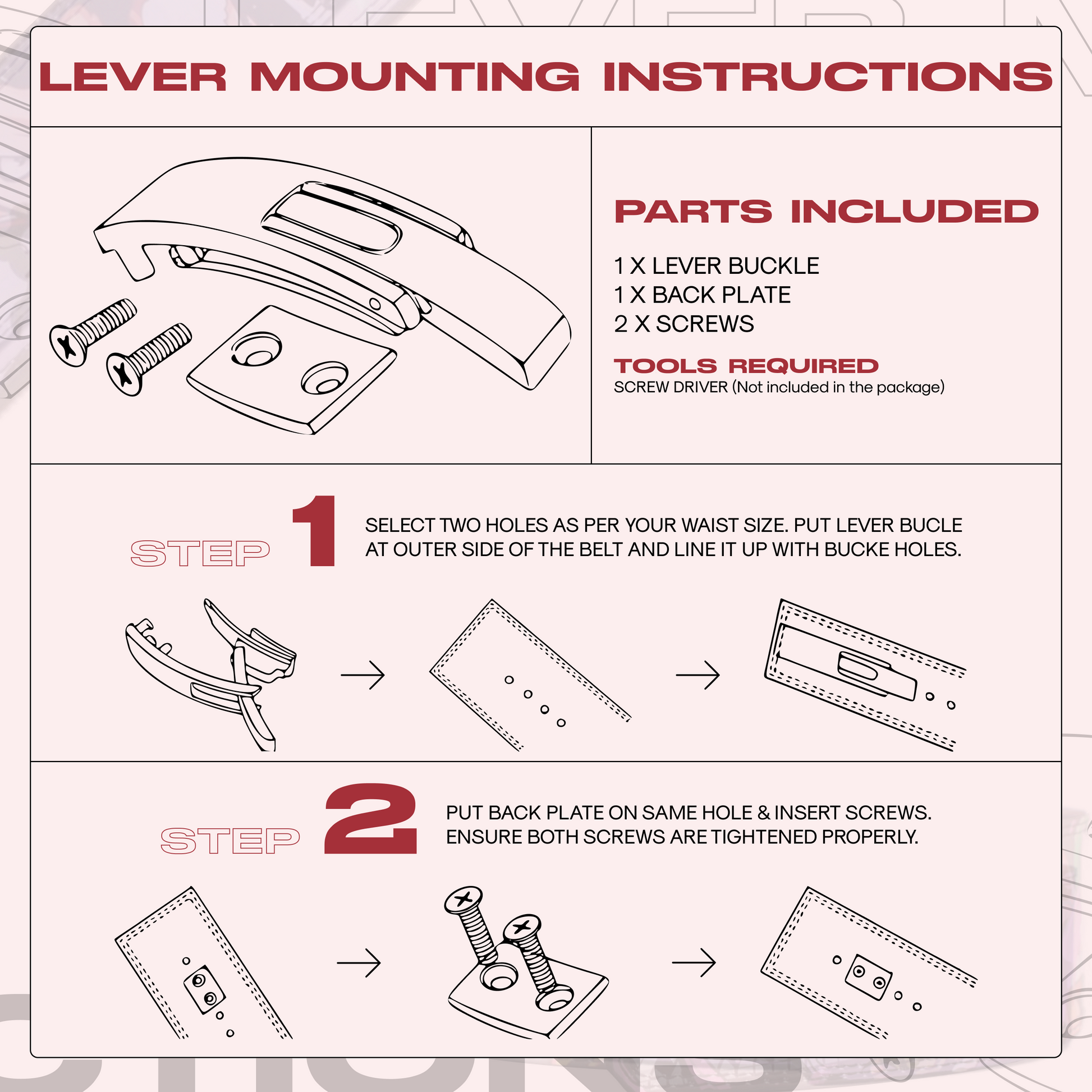 LEVER MOUNTING INSTRUCTIONS

PARTS INCLUDED

1 X LEVER BUCKLE
1 X BACK PLATE
2 X SCREWS

TOOLS REQUIRED
SCREW DRIVER (Not included in the package)

STEP 1

SELECT TWO HOLES AS PER YOUR WAIST SIZE. PUT LEVER BUCLE AT OUTER SIDE OF THE BELT AND LINE IT UP WITH BUCKE HOLES.

STEP 2

PUT BACK PLATE ON SAME HOLE & INSERT SCREWS. ENSURE BOTH SCREWS ARE TIGHTENED PROPERLY.