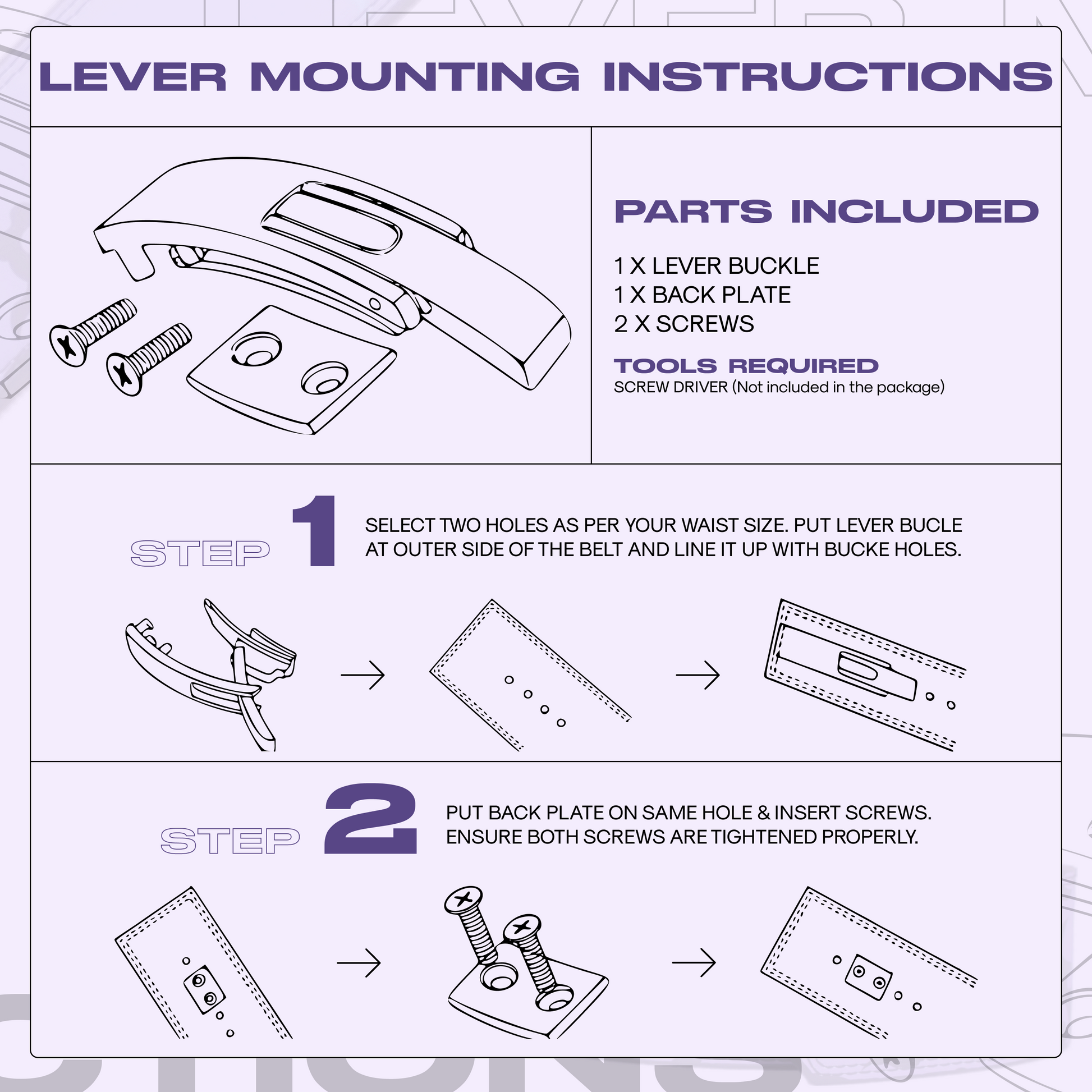 LEVER MOUNTING INSTRUCTIONS

PARTS INCLUDED

1 X LEVER BUCKLE
1 X BACK PLATE
2 X SCREWS

TOOLS REQUIRED
SCREW DRIVER (Not included in the package)

STEP 1

SELECT TWO HOLES AS PER YOUR WAIST SIZE. PUT LEVER BUCLE AT OUTER SIDE OF THE BELT AND LINE IT UP WITH BUCKE HOLES.

STEP 2

PUT BACK PLATE ON SAME HOLE & INSERT SCREWS. ENSURE BOTH SCREWS ARE TIGHTENED PROPERLY.