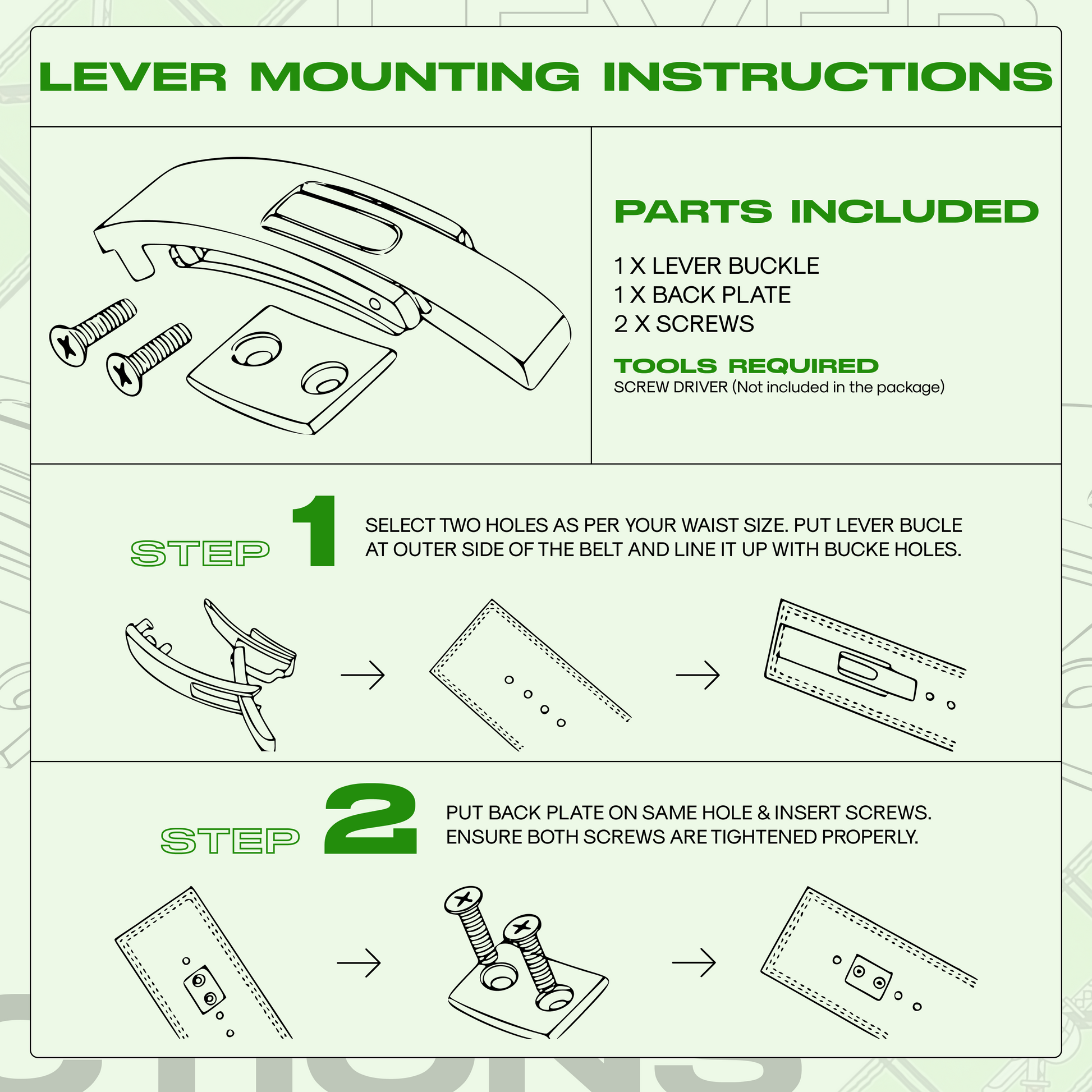 LEVER MOUNTING INSTRUCTIONS

PARTS INCLUDED

1 X LEVER BUCKLE
1 X BACK PLATE
2 X SCREWS

TOOLS REQUIRED
SCREW DRIVER (Not included in the package)

STEP 1

SELECT TWO HOLES AS PER YOUR WAIST SIZE. PUT LEVER BUCLE AT OUTER SIDE OF THE BELT AND LINE IT UP WITH BUCKE HOLES.

STEP 2

PUT BACK PLATE ON SAME HOLE & INSERT SCREWS. ENSURE BOTH SCREWS ARE TIGHTENED PROPERLY.