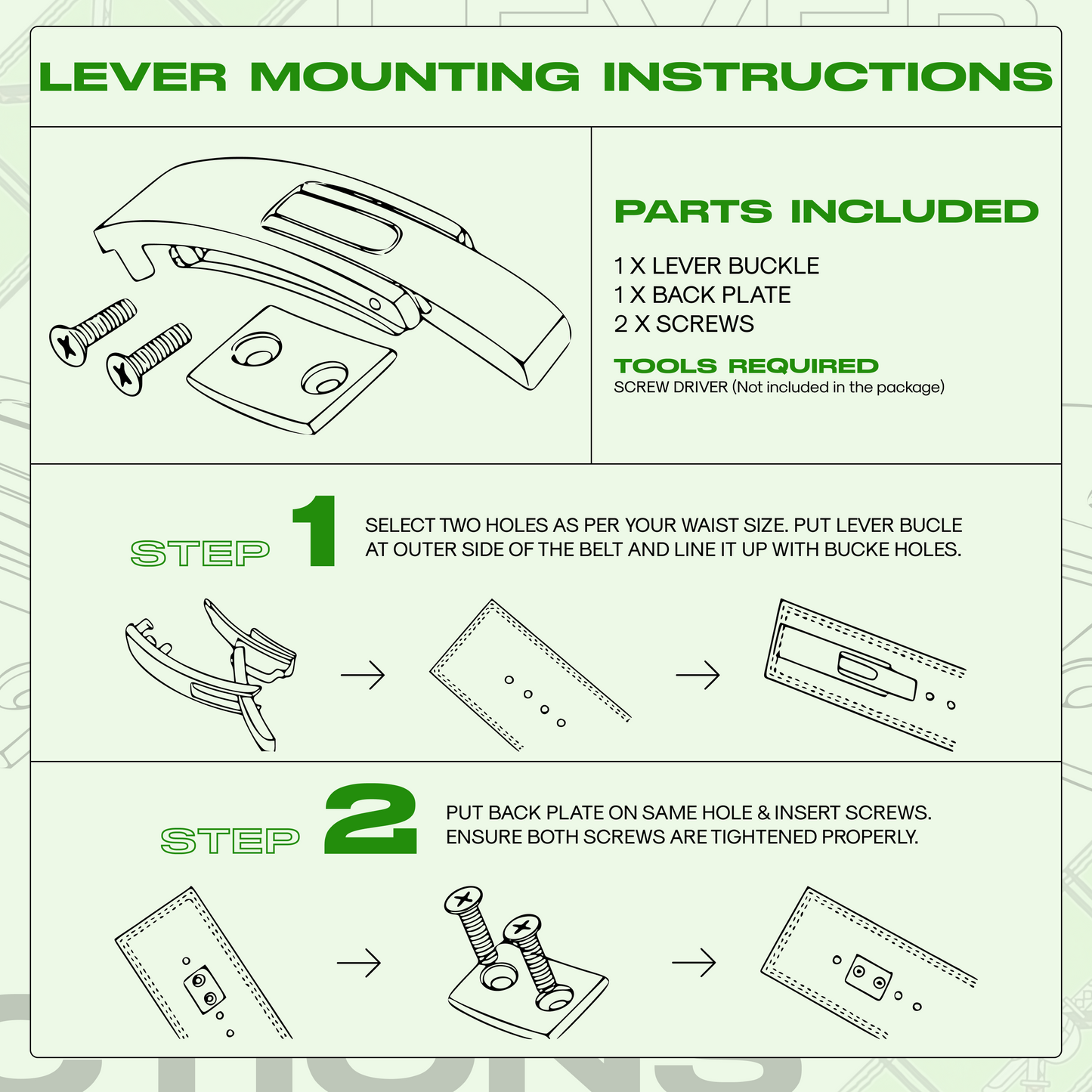 LEVER MOUNTING INSTRUCTIONS

PARTS INCLUDED

1 X LEVER BUCKLE
1 X BACK PLATE
2 X SCREWS

TOOLS REQUIRED
SCREW DRIVER (Not included in the package)

STEP 1

SELECT TWO HOLES AS PER YOUR WAIST SIZE. PUT LEVER BUCLE AT OUTER SIDE OF THE BELT AND LINE IT UP WITH BUCKE HOLES.

STEP 2

PUT BACK PLATE ON SAME HOLE & INSERT SCREWS. ENSURE BOTH SCREWS ARE TIGHTENED PROPERLY.