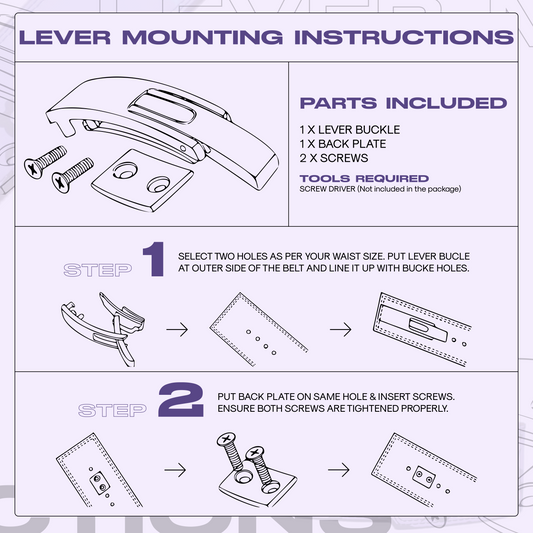 LEVER MOUNTING INSTRUCTIONS

PARTS INCLUDED

1 X LEVER BUCKLE
1 X BACK PLATE
2 X SCREWS

TOOLS REQUIRED
SCREW DRIVER (Not included in the package)

STEP 1

SELECT TWO HOLES AS PER YOUR WAIST SIZE. PUT LEVER BUCLE AT OUTER SIDE OF THE BELT AND LINE IT UP WITH BUCKE HOLES.

STEP 2

PUT BACK PLATE ON SAME HOLE & INSERT SCREWS. ENSURE BOTH SCREWS ARE TIGHTENED PROPERLY.